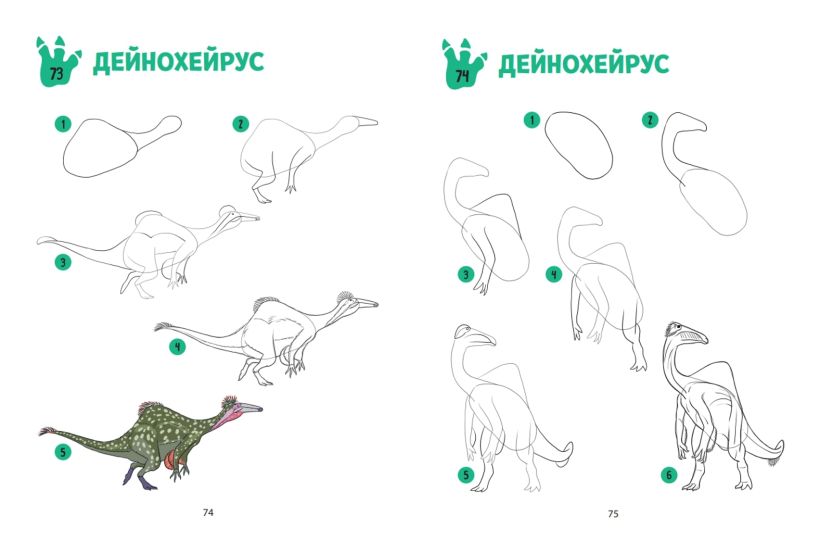 73 ДЕЙНОХЕЙРУС

1

2

3

4

5

74

74 ДЕЙНОХЕЙРУС

1

2

3

4

5

6

75