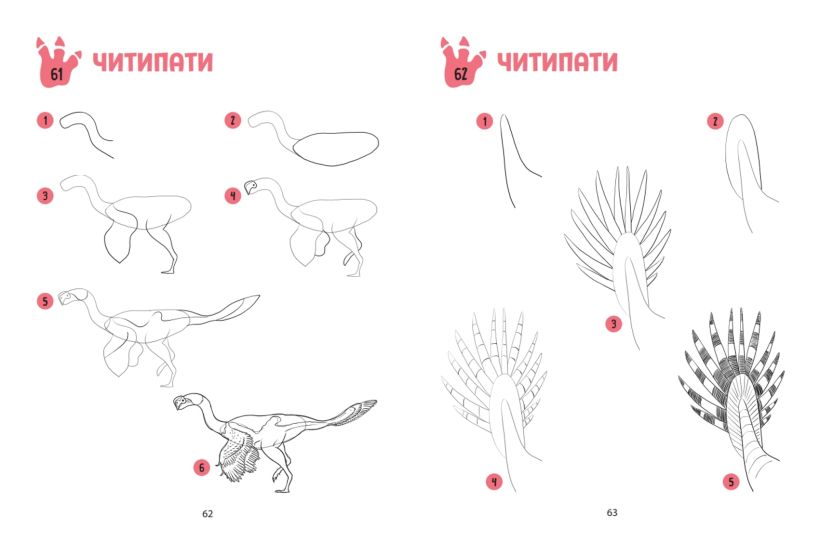 61 ЧИТИПАТИ

1

2

3

4

5

6

62

62 ЧИТИПАТИ

1

2

3

4

5

63