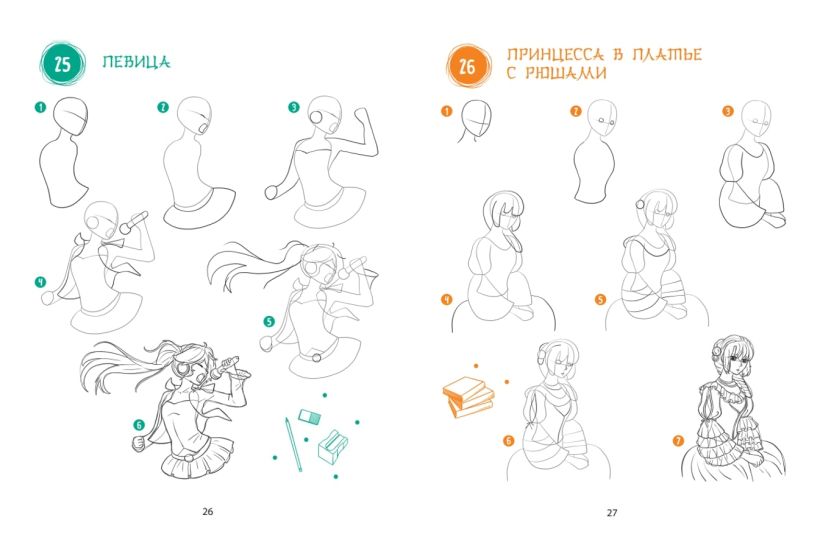 25 ПЕВИЦА

1
2
3
4
5
6

26

26 ПРИНЦЕССА В ПЛАТЬЕ С РЮШАМИ

1
2
3
4
5
6
7

27