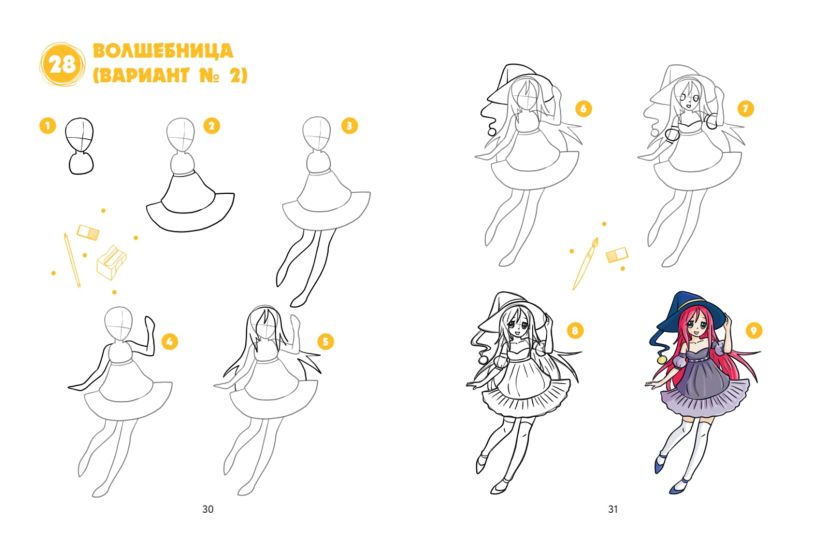 28 ВОЛШЕБНИЦА (ВАРИАНТ № 2)

1

2

3

4

5

30

6

7

8

9

31