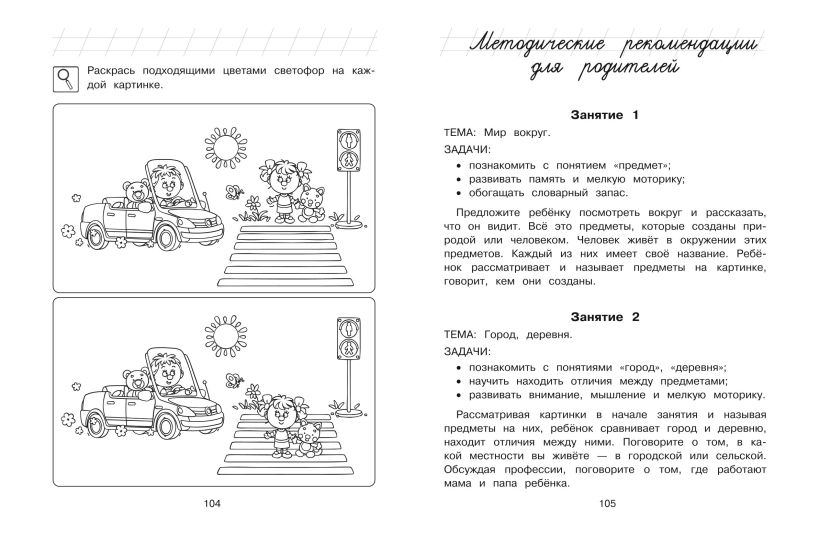 Раскрась подходящими цветами светофор на каждой картинке.

104

Методические рекомендации для родителей

Занятие 1

ТЕМА: Мир вокруг.

ЗАДАЧИ:
• познакомить с понятием «предмет»;
• развивать память и мелкую моторику;
• обогащать словарный запас.

Предложите ребёнку посмотреть вокруг и рассказать, что он видит. Всё это предметы, которые созданы природой или человеком. Человек живёт в окружении этих предметов. Каждый из них имеет своё название. Ребёнок рассматривает и называет предметы на картинке, говорит, кем они созданы.

Занятие 2

ТЕМА: Город, деревня.

ЗАДАЧИ:
• познакомить с понятиями «город», «деревня»;
• научить находить отличия между предметами;
• развивать внимание, мышление и мелкую моторику.

Рассматривая картинки в начале занятия и называя предметы на них, ребёнок сравнивает город и деревню, находит отличия между ними. Поговорите о том, в какой местности вы живёте — в городской или сельской. Обсуждая профессии, поговорите о том, где работают мама и папа ребёнка.

105