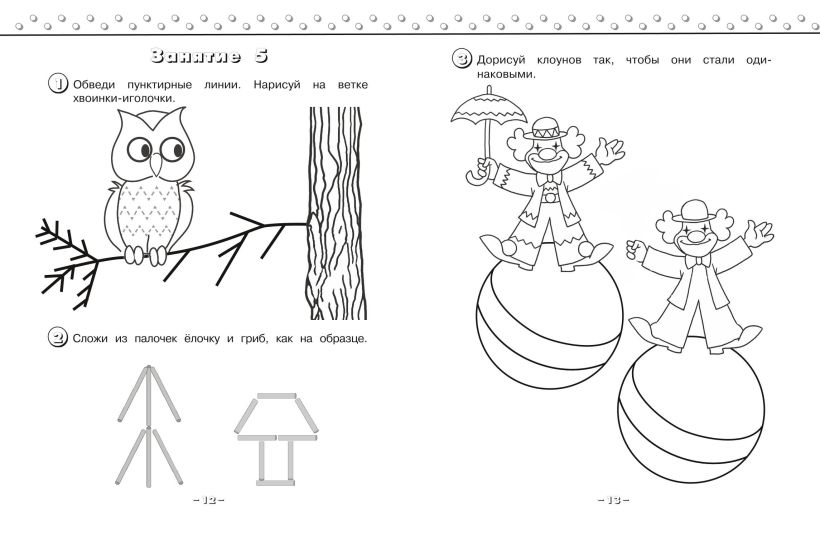 Занятие 5

1 Обведи пунктирные линии. Нарисуй на ветке хвоинки-иголочки.

2 Сложи из палочек ёлочку и гриб, как на образце.

– 12 –

3 Дорисуй клоунов так, чтобы они стали одинаковыми.

– 13 –