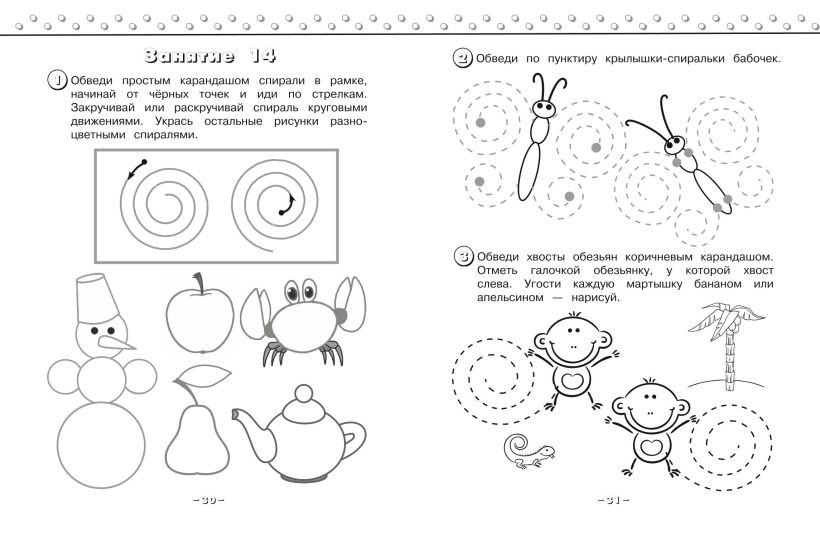 Занятие 14

1 Обведи простым карандашом спирали в рамке, начинай от чёрных точек и иди по стрелкам. Закручивай или раскручивай спираль круговыми движениями. Укрась остальные рисунки разноцветными спиралями.

–30–

2 Обведи по пунктиру крылышки-спиральки бабочек.

3 Обведи хвосты обезьян коричневым карандашом. Отметь галочкой обезьянку, у которой хвост слева. Угости каждую мартышку бананом или апельсином — нарисуй.

–31–