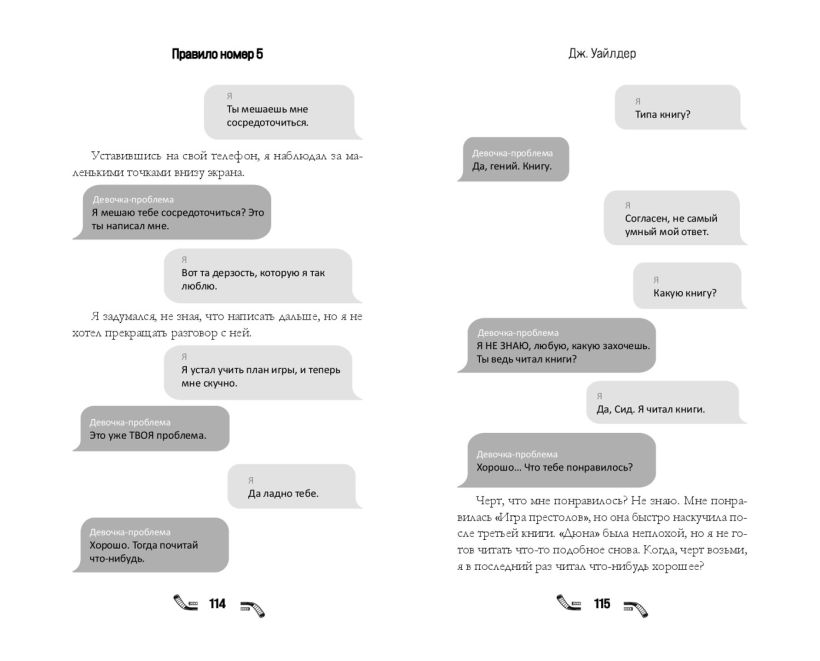 Правило номер 5

Я
Ты мешаешь мне сосредоточиться.

Уставившись на свой телефон, я наблюдал за маленькими точками внизу экрана.

Девочка-проблема
Я мешаю тебе сосредоточиться? Это ты написал мне.

Я
Вот та дерзость, которую я так люблю.

Я задумался, не зная, что написать дальше, но я не хотел прекращать разговор с ней.

Я
Я устал учить план игры, и теперь мне скучно.

Девочка-проблема
Это уже ТВОЯ проблема.

Я
Да ладно тебе.

Девочка-проблема
Хорошо. Тогда почитай что-нибудь.

114

Дж. Уайлдер

Я
Типа книгу?

Девочка-проблема
Да, гений. Книгу.

Я
Согласен, не самый умный мой ответ.

Я
Какую книгу?

Девочка-проблема
Я НЕ ЗНАЮ, любую, какую захочешь. Ты ведь читал книги?

Я
Да, Сид. Я читал книги.

Девочка-проблема
Хорошо... Что тебе понравилось?

Черт, что мне понравилось? Не знаю. Мне понравилась «Игра престолов», но она быстро наскучила после третьей книги. «Дюна» была неплохой, но я не готов читать что-то подобное снова. Когда, черт возьми, я в последний раз читал что-нибудь хорошее?

115