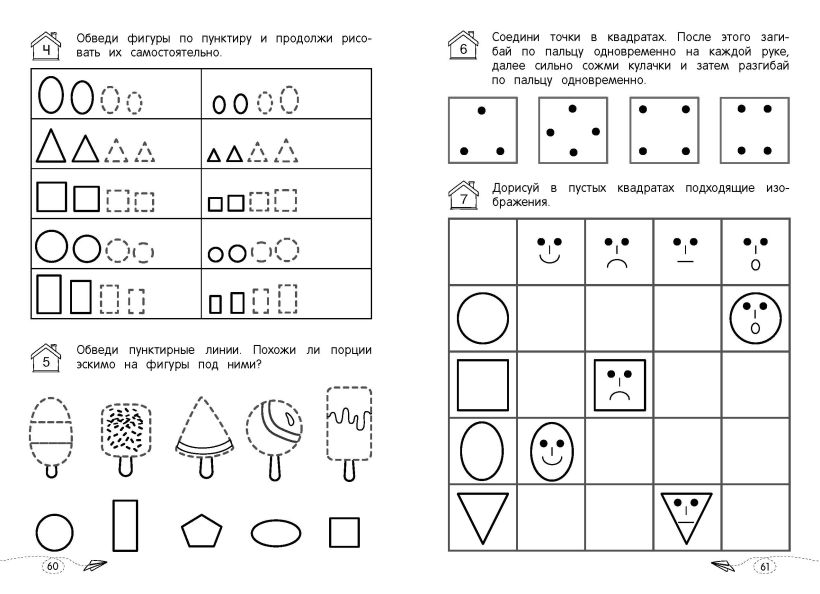 4 Обведи фигуры по пунктиру и продолжи рисовать их самостоятельно.

5 Обведи пунктирные линии. Похожи ли порции эскимо на фигуры под ними?

60

6 Соедини точки в квадратах. После этого загибай по пальцу одновременно на каждой руке, далее сильно сожми кулачки и затем разгибай по пальцу одновременно.

7 Дорисуй в пустых квадратах подходящие изображения.

61