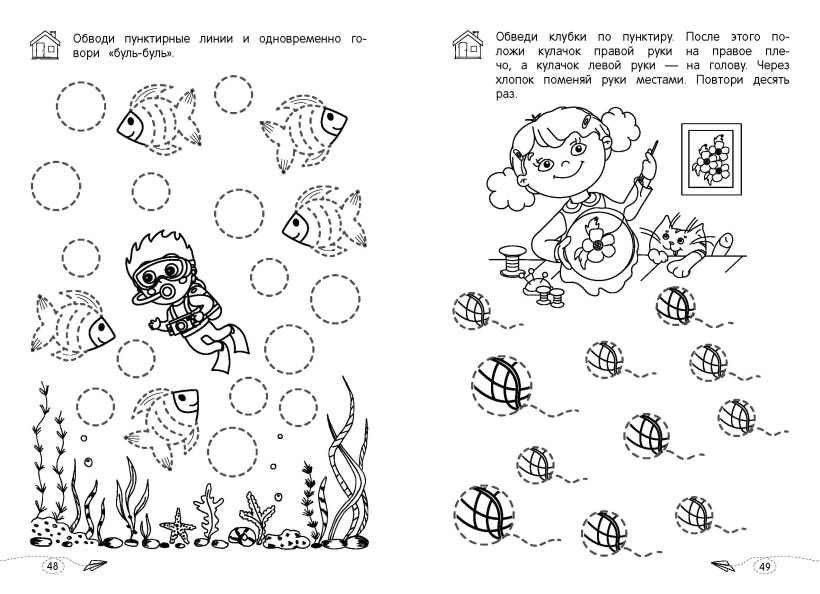 Обводи пунктирные линии и одновременно говори «буль-буль».

48

Обведи клубки по пунктиру. После этого положи кулачок правой руки на правое плечо, а кулачок левой руки — на голову. Через хлопок поменяй руки местами. Повтори десять раз.

49