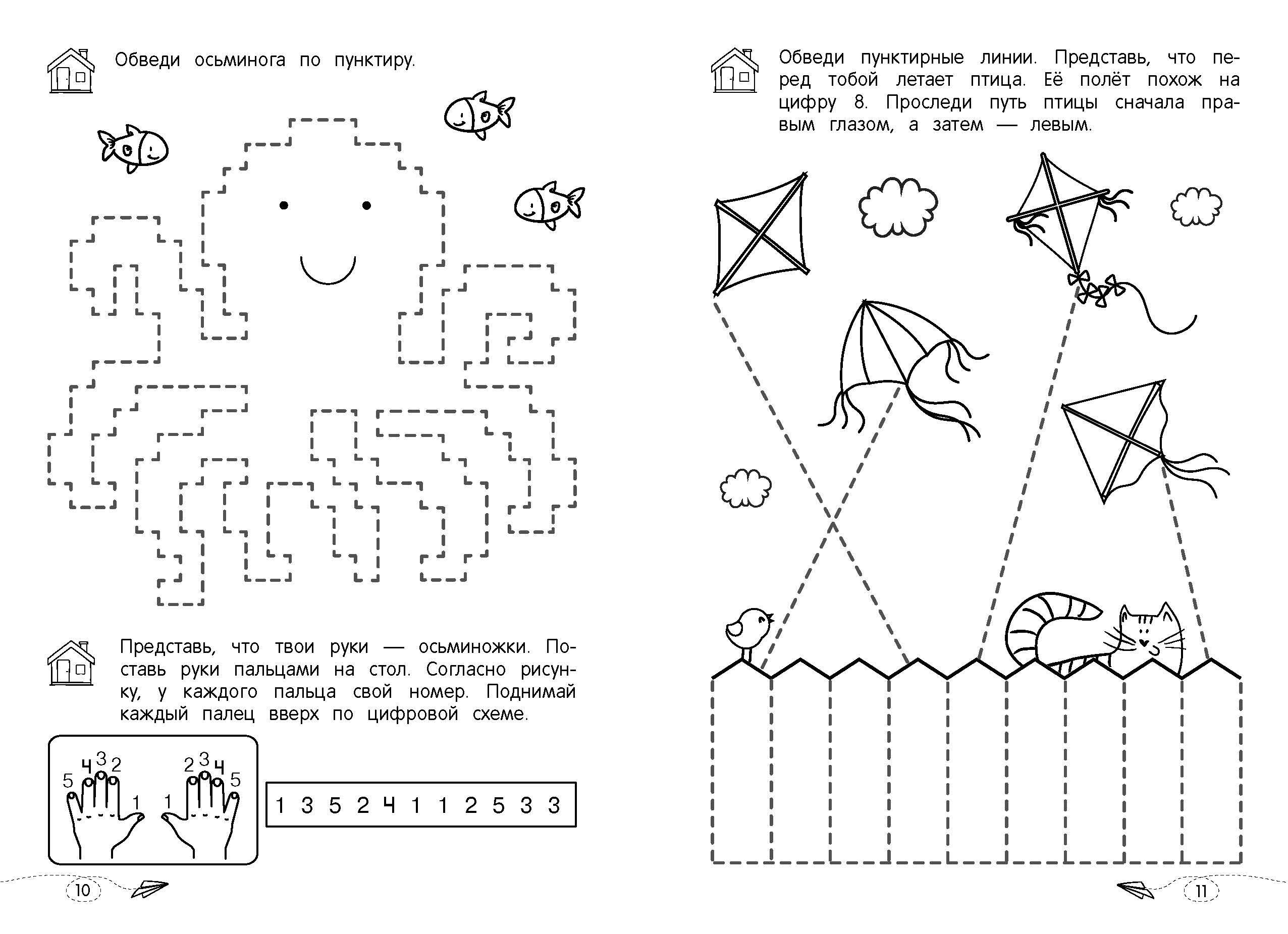 Обведи осьминога по пунктиру.

Представь, что твои руки — осьминожки. Поставь руки пальцами на стол. Согласно рисунку, у каждого пальца свой номер. Поднимай каждый палец вверх по цифровой схеме.

5 4 3 2 1 1 2 3 4 5

1 3 5 2 4 1 1 2 5 3 3

10

Обведи пунктирные линии. Представь, что перед тобой летает птица. Её полёт похож на цифру 8. Проследи путь птицы сначала правым глазом, а затем — левым.

11