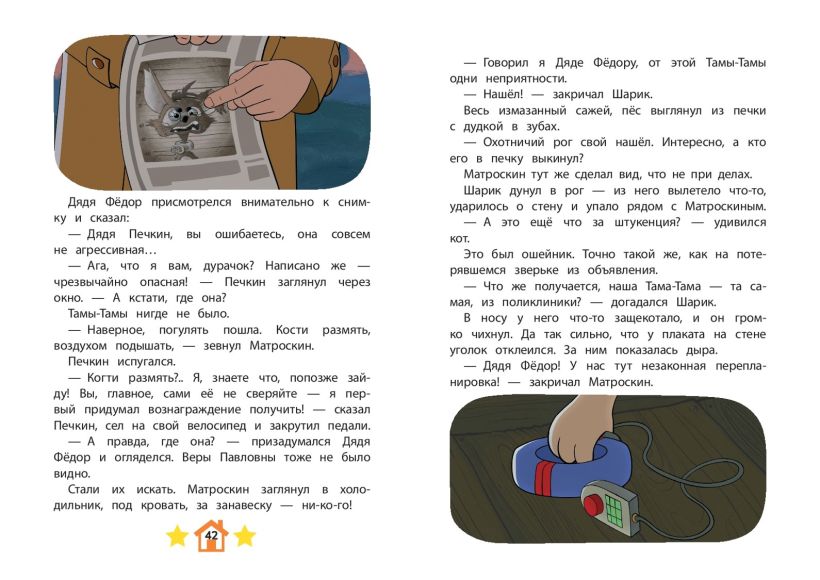 Дядя Фёдор присмотрелся внимательно к снимку и сказал:

— Дядя Печкин, вы ошибаетесь, она совсем не агрессивная…

— Ага, что я вам, дурачок? Написано же — чрезвычайно опасная! — Печкин заглянул через окно. — А кстати, где она?

Тамы-Тамы нигде не было.

— Наверное, погулять пошла. Кости размять, воздухом подышать, — зевнул Матроскин.

Печкин испугался.

— Когти размять?.. Я, знаете что, попозже зайду! Вы, главное, сами её не сверяйте — я первый придумал вознаграждение получить! — сказал Печкин, сел на свой велосипед и закрутил педали.

— А правда, где она? — призадумался Дядя Фёдор и огляделся. Веры Павловны тоже не было видно.

Стали их искать. Матроскин заглянул в холодильник, под кровать, за занавеску — ни-ко-го!

42

— Говорил я Дяде Фёдору, от этой Тамы-Тамы одни неприятности.

— Нашёл! — закричал Шарик.

Весь измазанный сажей, пёс выглянул из печки с дудкой в зубах.

— Охотничий рог свой нашёл. Интересно, а кто его в печку выкинул?

Матроскин тут же сделал вид, что не при делах.

Шарик дунул в рог — из него вылетело что-то, ударилось о стену и упало рядом с Матроскиным.

— А это ещё что за штукенция? — удивился кот.

Это был ошейник. Точно такой же, как на потерявшемся зверьке из объявления.

— Что же получается, наша Тама-Тама — та самая, из поликлиники? — догадался Шарик.

В носу у него что-то защекотало, и он громко чихнул. Да так сильно, что у плаката на стене уголок отклеился. За ним показалась дыра.

— Дядя Фёдор! У нас тут незаконная перепланировка! — закричал Матроскин.