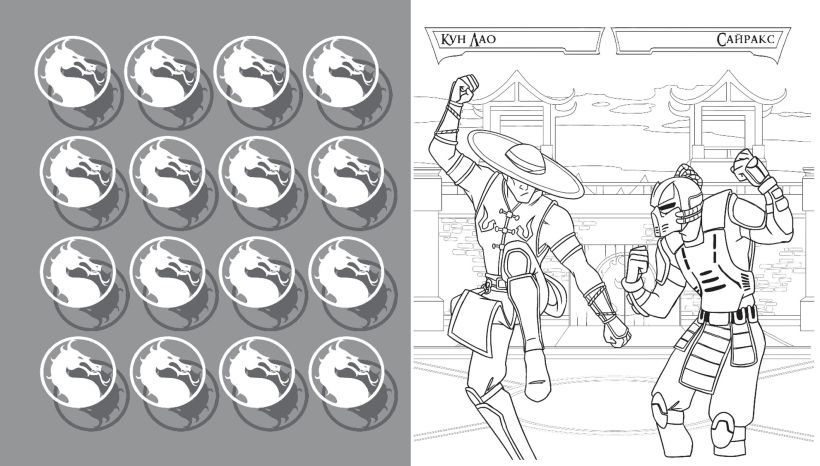 Кун Лао

Сайракс