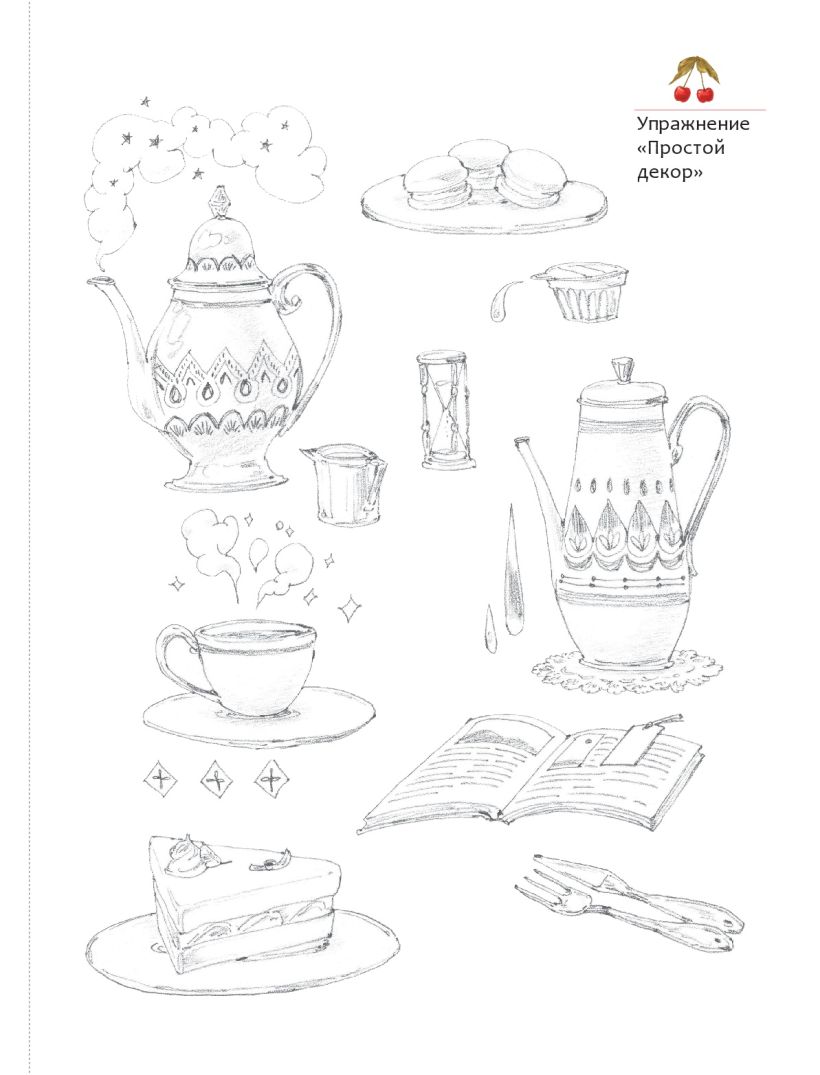 Упражнение «Простой декор»