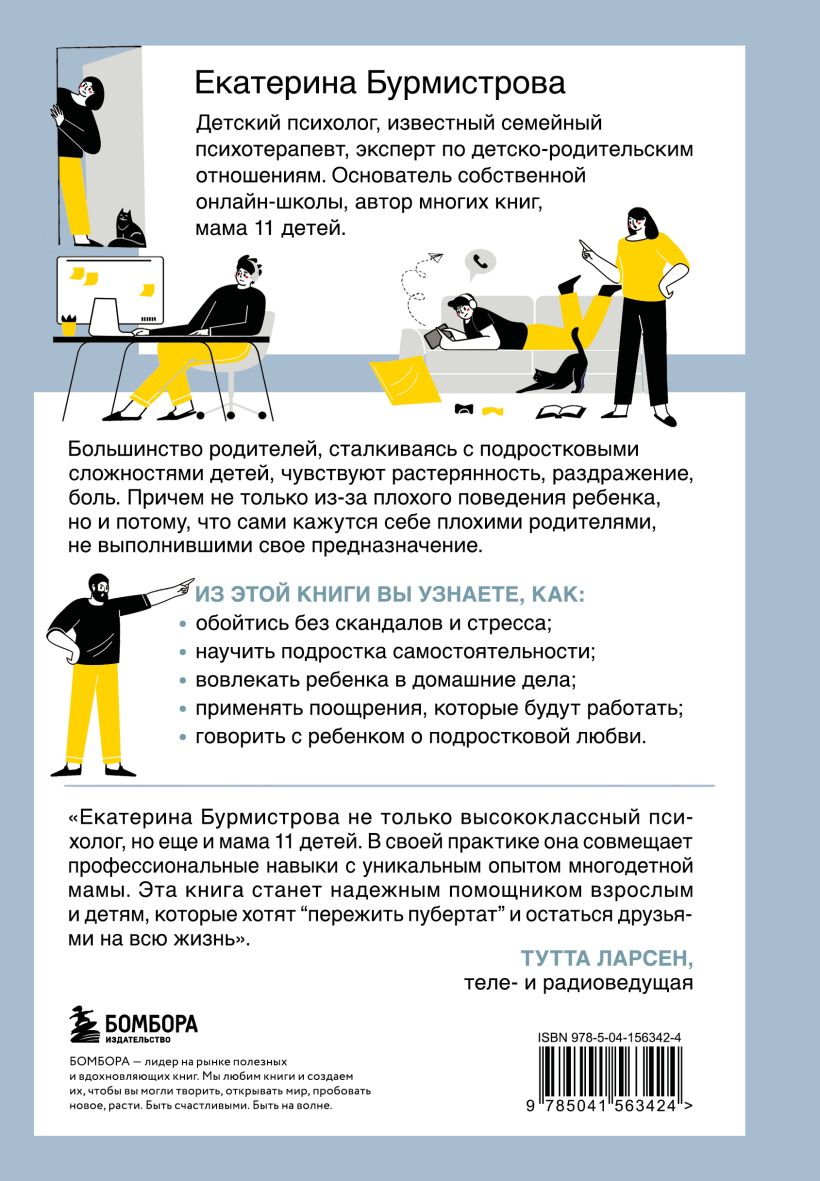 Екатерина Бурмистрова

Детский психолог, известный семейный психотерапевт, эксперт по детско-родительским отношениям. Основатель собственной онлайн-школы, автор многих книг, мама 11 детей.

Большинство родителей, сталкиваясь с подростковыми сложностями детей, чувствуют растерянность, раздражение, боль. Причем не только из-за плохого поведения ребенка, но и потому, что сами кажутся себе плохими родителями, не выполнившими свое предназначение.

ИЗ ЭТОЙ КНИГИ ВЫ УЗНАЕТЕ, КАК:
• обойтись без скандалов и стресса;
• научить подростка самостоятельности;
• вовлекать ребенка в домашние дела;
• применять поощрения, которые будут работать;
• говорить с ребенком о подростковой любви.

«Екатерина Бурмистрова не только высококлассный психолог, но еще и мама 11 детей. В своей практике она совмещает профессиональные навыки с уникальным опытом многодетной мамы. Эта книга станет надежным помощником взрослым и детям, которые хотят “пережить пубертат” и остаться друзьями на всю жизнь».

ТУТТА ЛАРСЕН,
теле- и радиоведущая

БОМБОРА
ИЗДАТЕЛЬСТВО

БОМБОРА — лидер на рынке полезных и вдохновляющих книг. Мы любим книги и создаем их, чтобы вы могли творить, открывать мир, пробовать новое, расти. Быть счастливыми. Быть на волне.

ISBN 978-5-04-156342-4

9 785041 563424 >