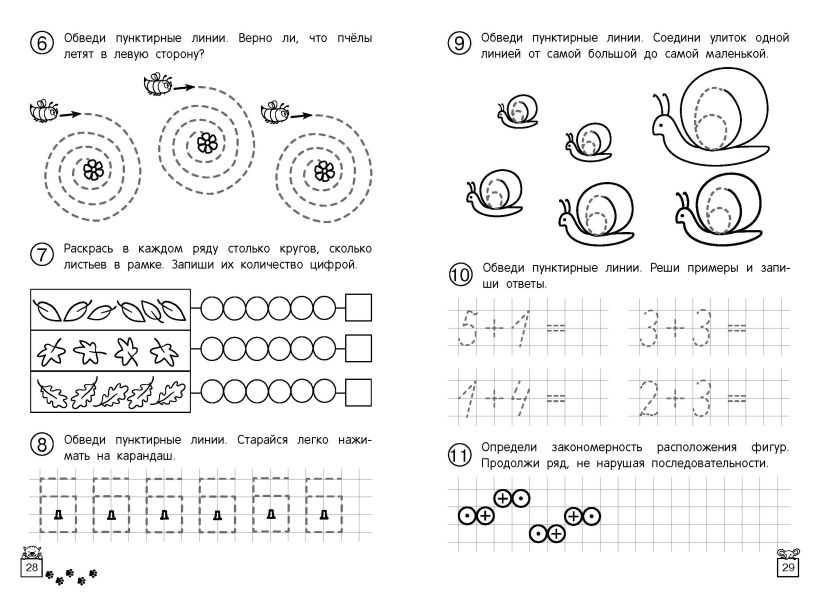 ⑥ Обведи пунктирные линии. Верно ли, что пчёлы летят в левую сторону?

⑦ Раскрась в каждом ряду столько кругов, сколько листьев в рамке. Запиши их количество цифрой.

⑧ Обведи пунктирные линии. Старайся легко нажимать на карандаш.

28

⑨ Обведи пунктирные линии. Соедини улиток одной линией от самой большой до самой маленькой.

⑩ Обведи пунктирные линии. Реши примеры и запиши ответы.

$5+1=$ $3+3=$

$1+4=$ $2+3=$

⑪ Определи закономерность расположения фигур. Продолжи ряд, не нарушая последовательности.

29