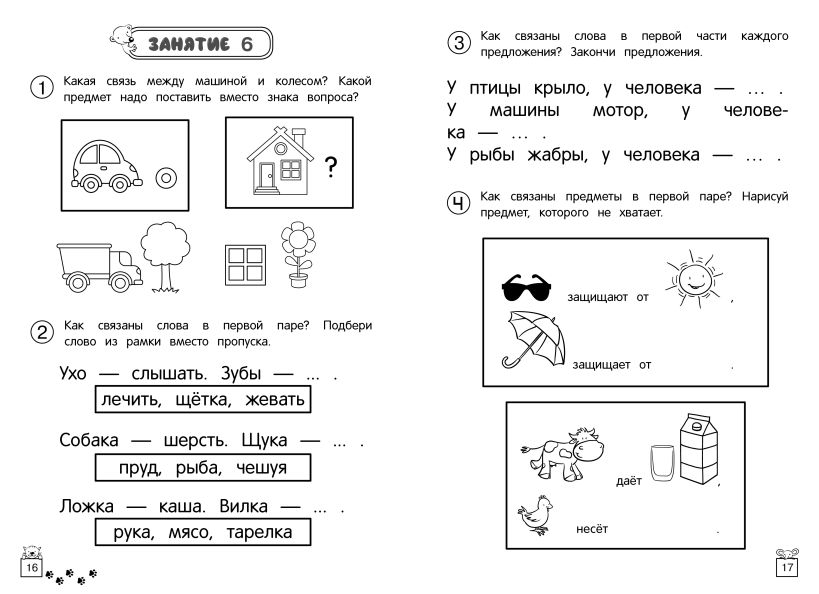 ЗАНЯТИЕ 6

1 Какая связь между машиной и колесом? Какой предмет надо поставить вместо знака вопроса?

?

2 Как связаны слова в первой паре? Подбери слово из рамки вместо пропуска.

Ухо — слышать. Зубы — ... .

лечить, щётка, жевать

Собака — шерсть. Щука — ... .

пруд, рыба, чешуя

Ложка — каша. Вилка — ... .

рука, мясо, тарелка

16

3 Как связаны слова в первой части каждого предложения? Закончи предложения.

У птицы крыло, у человека — ... .
У машины мотор, у человека — ... .
У рыбы жабры, у человека — ... .

4 Как связаны предметы в первой паре? Нарисуй предмет, которого не хватает.

защищают от ,

защищает от .

даёт ,

несёт .

17