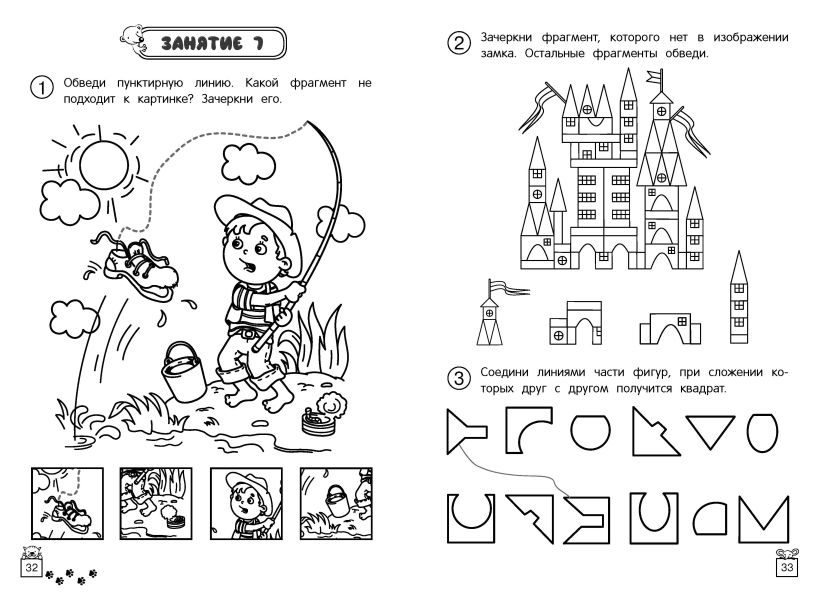 ЗАНЯТИЕ 7

1 Обведи пунктирную линию. Какой фрагмент не подходит к картинке? Зачеркни его.

32

2 Зачеркни фрагмент, которого нет в изображении замка. Остальные фрагменты обведи.

3 Соедини линиями части фигур, при сложении которых друг с другом получится квадрат.

33