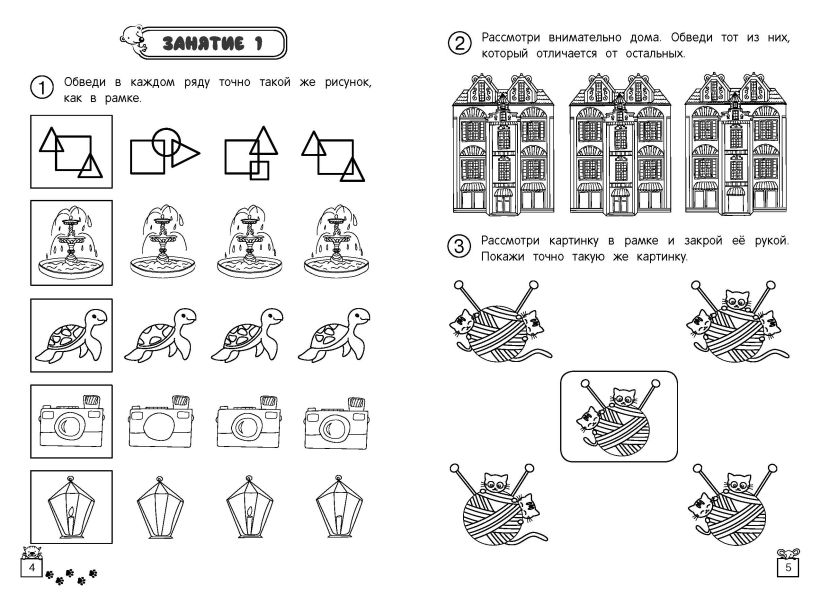 ЗАНЯТИЕ 1

1 Обведи в каждом ряду точно такой же рисунок, как в рамке.

4

2 Рассмотри внимательно дома. Обведи тот из них, который отличается от остальных.

3 Рассмотри картинку в рамке и закрой её рукой. Покажи точно такую же картинку.

5