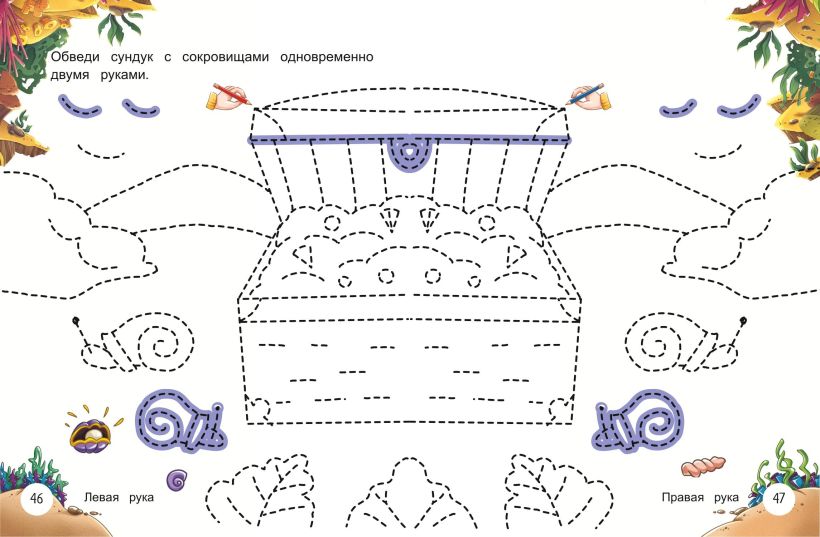 Обведи сундук с сокровищами одновременно двумя руками.

46 Левая рука

Правая рука 47