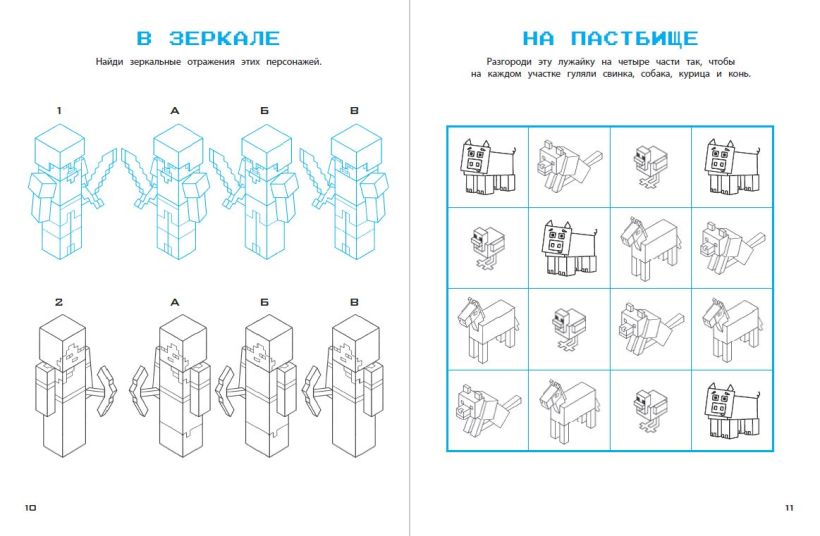 В ЗЕРКАЛЕ

Найди зеркальные отражения этих персонажей.

1

А

Б

В

2

А

Б

В

10

НА ПАСТБИЩЕ

Разгороди эту лужайку на четыре части так, чтобы на каждом участке гуляли свинка, собака, курица и конь.

11