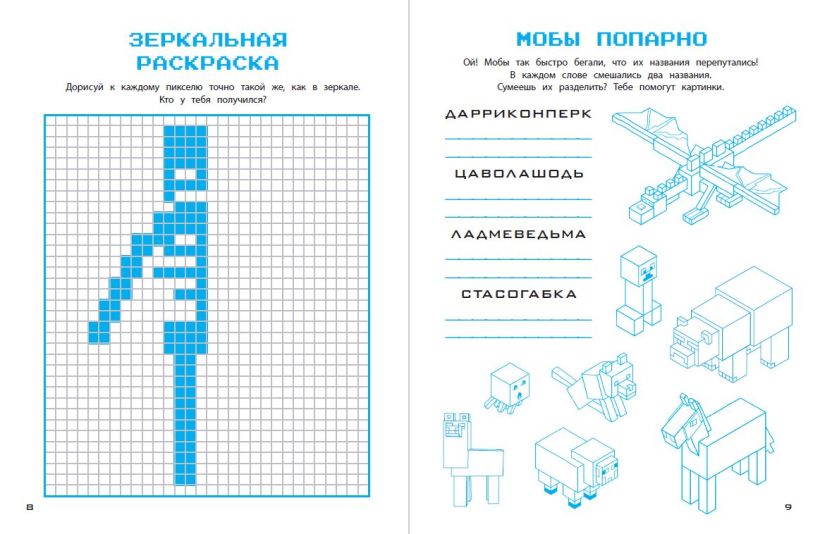 ЗЕРКАЛЬНАЯ РАСКРАСКА

Дорисуй к каждому пикселю точно такой же, как в зеркале. Кто у тебя получился?

8

МОБЫ ПОПАРНО

Ой! Мобы так быстро бегали, что их названия перепутались! В каждом слове смешались два названия. Сумеешь их разделить? Тебе помогут картинки.

ДАРРИКОНПЕРК

ЦАВОЛАШОДЬ

ЛАДМЕВЕДЬМА

СТАСОГАБКА

9