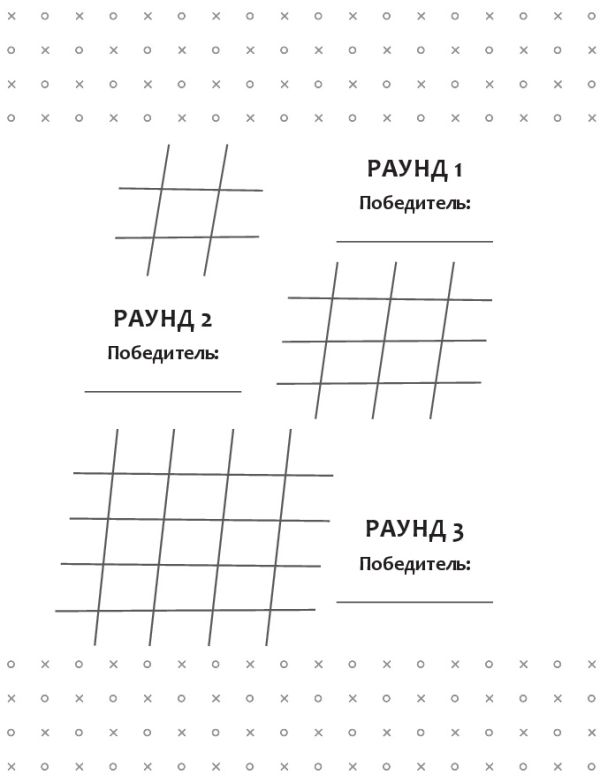 РАУНД 1
Победитель:
____

РАУНД 2
Победитель:
____

РАУНД 3
Победитель:
____