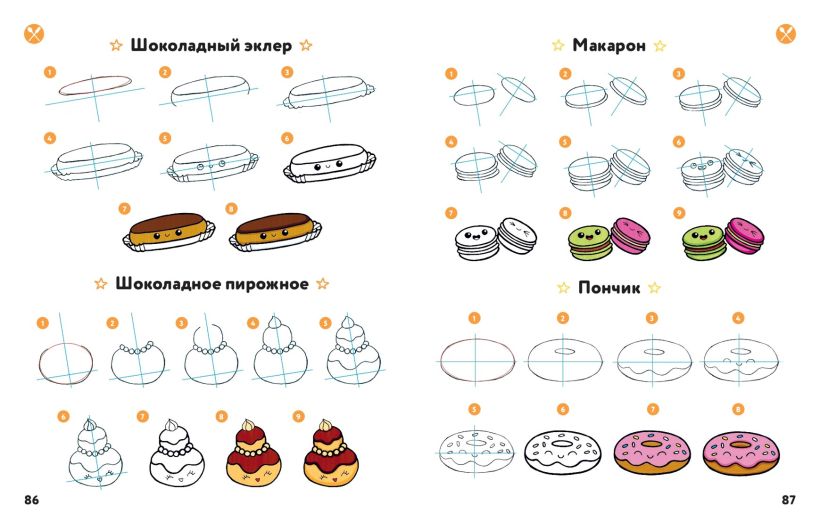 Шоколадный эклер

1 2 3 4 5 6 7 8

Шоколадное пирожное

1 2 3 4 5 6 7 8 9

86

Макарон

1 2 3 4 5 6 7 8 9

Пончик

1 2 3 4 5 6 7 8

87