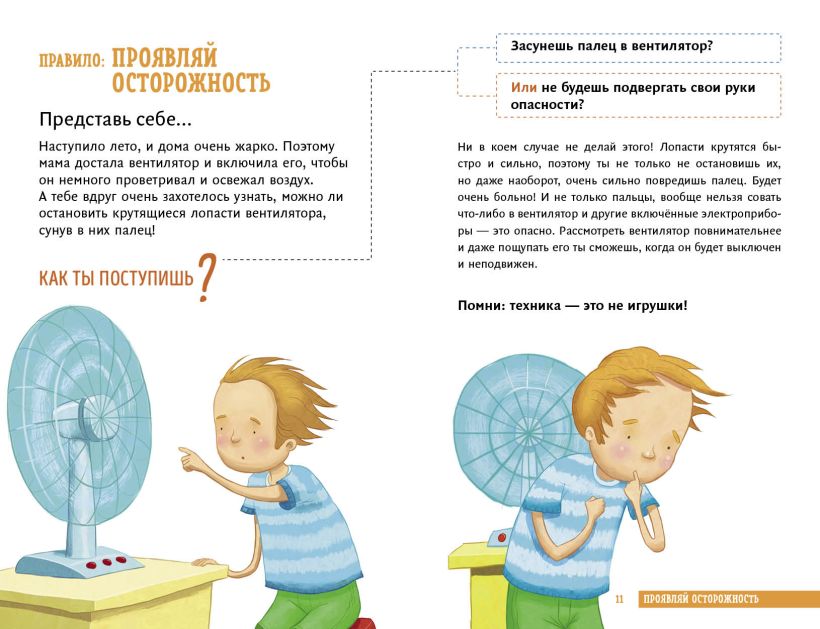 ПРАВИЛО: ПРОЯВЛЯЙ ОСТОРОЖНОСТЬ

Представь себе...

Наступило лето, и дома очень жарко. Поэтому мама достала вентилятор и включила его, чтобы он немного проветривал и освежал воздух.
А тебе вдруг очень захотелось узнать, можно ли остановить крутящиеся лопасти вентилятора, сунув в них палец!

КАК ТЫ ПОСТУПИШЬ?

Засунешь палец в вентилятор?

Или не будешь подвергать свои руки опасности?

Ни в коем случае не делай этого! Лопасти крутятся быстро и сильно, поэтому ты не только не остановишь их, но даже наоборот, очень сильно повредишь палец. Будет очень больно! И не только пальцы, вообще нельзя совать что-либо в вентилятор и другие включённые электроприборы — это опасно. Рассмотреть вентилятор повнимательнее и даже пощупать его ты сможешь, когда он будет выключен и неподвижен.

Помни: техника — это не игрушки!

11 ПРОЯВЛЯЙ ОСТОРОЖНОСТЬ