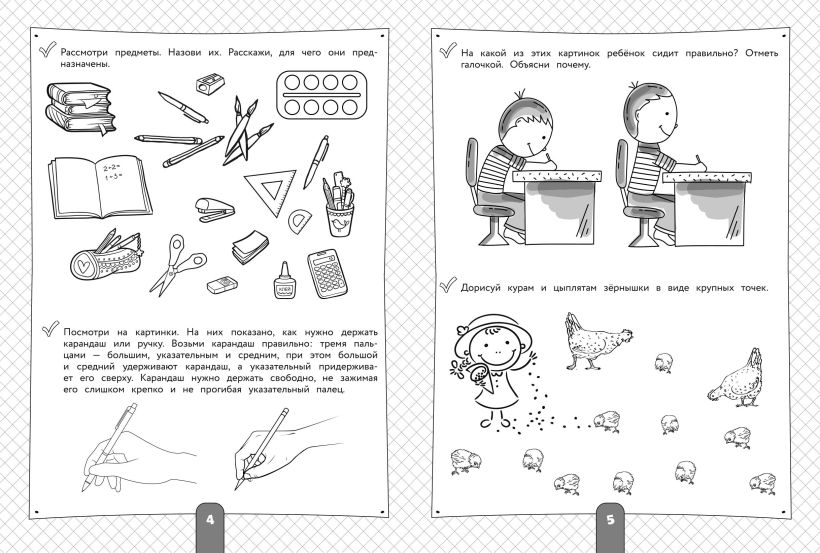 Рассмотри предметы. Назови их. Расскажи, для чего они предназначены.

2+2=
1+3=

КЛЕЙ

Посмотри на картинки. На них показано, как нужно держать карандаш или ручку. Возьми карандаш правильно: тремя пальцами — большим, указательным и средним, при этом большой и средний удерживают карандаш, а указательный придерживает его сверху. Карандаш нужно держать свободно, не зажимая его слишком крепко и не прогибая указательный палец.

4

На какой из этих картинок ребёнок сидит правильно? Отметь галочкой. Объясни почему.

Дорисуй курам и цыплятам зёрнышки в виде крупных точек.

5