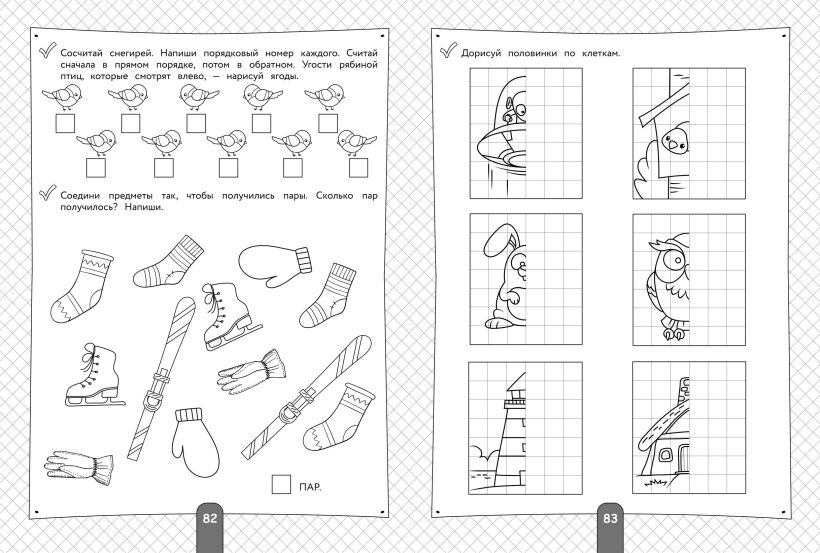 Сосчитай снегирей. Напиши порядковый номер каждого. Считай сначала в прямом порядке, потом в обратном. Угости рябиной птиц, которые смотрят влево, — нарисуй ягоды.

Соедини предметы так, чтобы получились пары. Сколько пар получилось? Напиши.

ПАР.

82

Дорисуй половинки по клеткам.

83