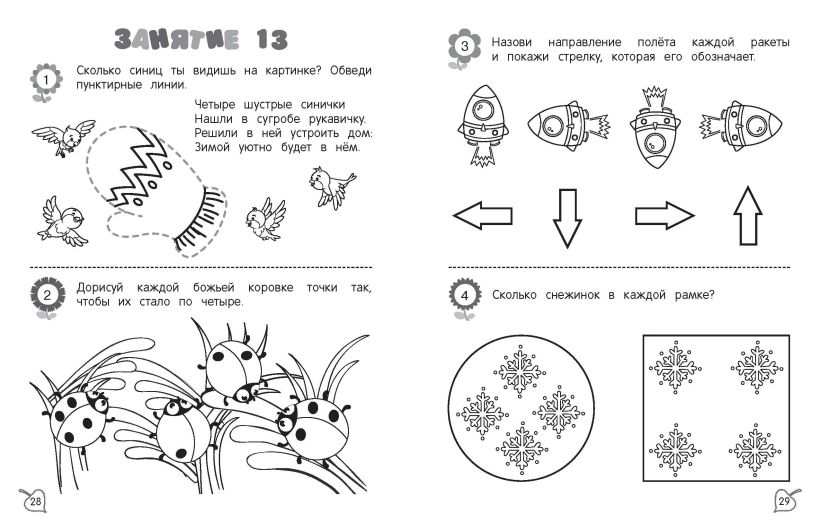 ЗАНЯТИЕ 13

1 Сколько синиц ты видишь на картинке? Обведи пунктирные линии.

Четыре шустрые синички
Нашли в сугробе рукавичку.
Решили в ней устроить дом:
Зимой уютно будет в нём.

2 Дорисуй каждой божьей коровке точки так, чтобы их стало по четыре.

28

3 Назови направление полёта каждой ракеты и покажи стрелку, которая его обозначает.

4 Сколько снежинок в каждой рамке?

29