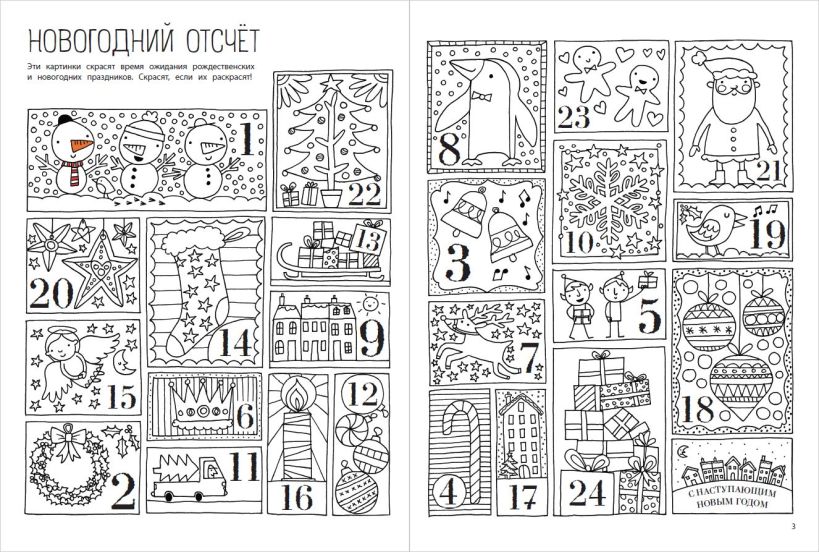 НОВОГОДНИЙ ОТСЧЁТ

Эти картинки скрасят время ожидания рождественских и новогодних праздников. Скрасят, если их раскрасят!

1

22

20

14

13

9

15

6

12

2

11

16

8

23

21

3

10

19

5

7

18

4

17

24

С НАСТУПАЮЩИМ НОВЫМ ГОДОМ

3