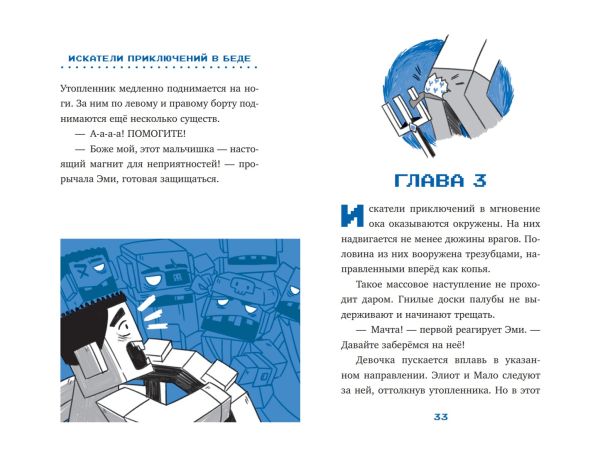 ИСКАТЕЛИ ПРИКЛЮЧЕНИЙ В БЕДЕ

Утопленник медленно поднимается на ноги. За ним по левому и правому борту поднимаются ещё несколько существ.

— А-а-а-а! ПОМОГИТЕ!

— Боже мой, этот мальчишка — настоящий магнит для неприятностей! — прорычала Эми, готовая защищаться.

ГЛАВА 3

Искатели приключений в мгновение ока оказываются окружены. На них надвигается не менее дюжины врагов. Половина из них вооружена трезубцами, направленными вперёд как копья.

Такое массовое наступление не проходит даром. Гнилые доски палубы не выдерживают и начинают трещать.

— Мачта! — первой реагирует Эми. — Давайте заберёмся на неё!

Девочка пускается вплавь в указанном направлении. Элиот и Мало следуют за ней, оттолкнув утопленника. Но в этот

33