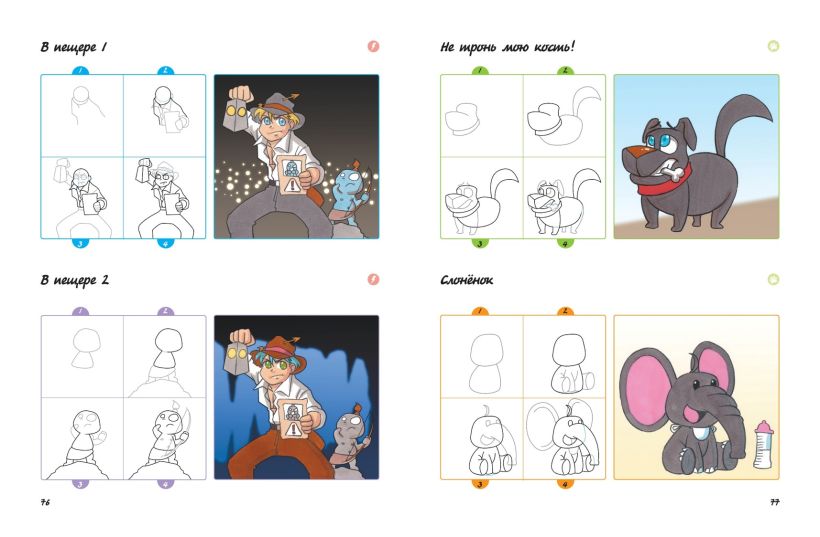 В пещере 1

1
2
3
4

В пещере 2

1
2
3
4

76

Не тронь мою кость!

1
2
3
4

Слонёнок

1
2
3
4

77