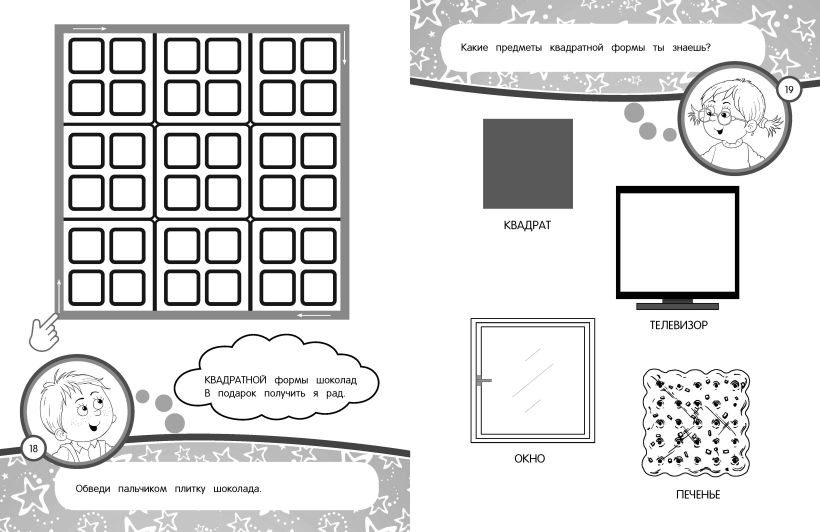 КВАДРАТНОЙ формы шоколад
В подарок получить я рад.

18

Обведи пальчиком плитку шоколада.

Какие предметы квадратной формы ты знаешь?

19

КВАДРАТ

ТЕЛЕВИЗОР

ОКНО

ПЕЧЕНЬЕ