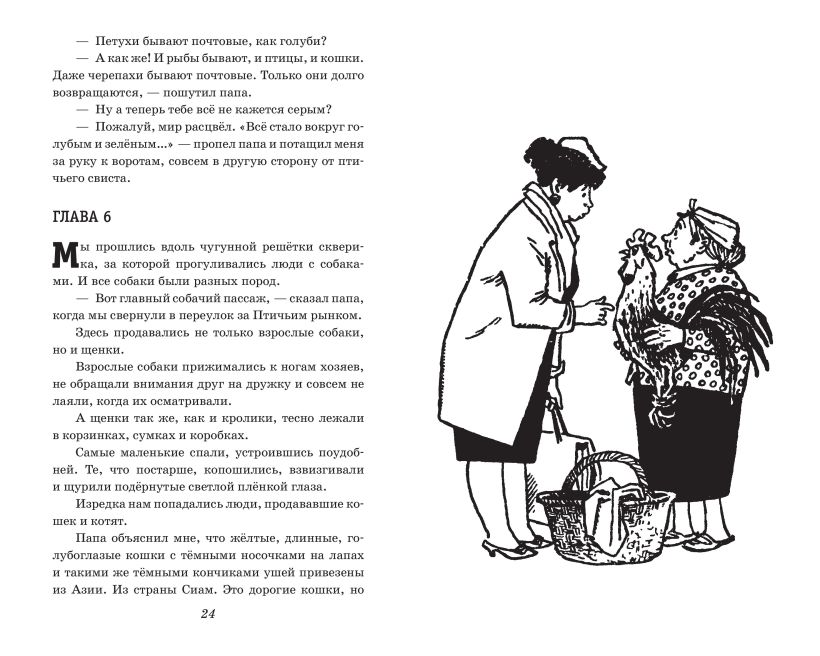 — Петухи бывают почтовые, как голуби?

— А как же! И рыбы бывают, и птицы, и кошки. Даже черепахи бывают почтовые. Только они долго возвращаются, — пошутил папа.

— Ну а теперь тебе всё не кажется серым?

— Пожалуй, мир расцвёл. «Всё стало вокруг голубым и зелёным...» — пропел папа и потащил меня за руку к воротам, совсем в другую сторону от птичьего свиста.

ГЛАВА 6

Мы прошлись вдоль чугунной решётки скверика, за которой прогуливались люди с собаками. И все собаки были разных пород.

— Вот главный собачий пассаж, — сказал папа, когда мы свернули в переулок за Птичьим рынком.

Здесь продавались не только взрослые собаки, но и щенки.

Взрослые собаки прижимались к ногам хозяев, не обращали внимания друг на дружку и совсем не лаяли, когда их осматривали.

А щенки так же, как и кролики, тесно лежали в корзинках, сумках и коробках.

Самые маленькие спали, устроившись поудобней. Те, что постарше, копошились, взвизгивали и щурили подёрнутые светлой плёнкой глаза.

Изредка нам попадались люди, продававшие кошек и котят.

Папа объяснил мне, что жёлтые, длинные, голубоглазые кошки с тёмными носочками на лапах и такими же тёмными кончиками ушей привезены из Азии. Из страны Сиам. Это дорогие кошки, но

24