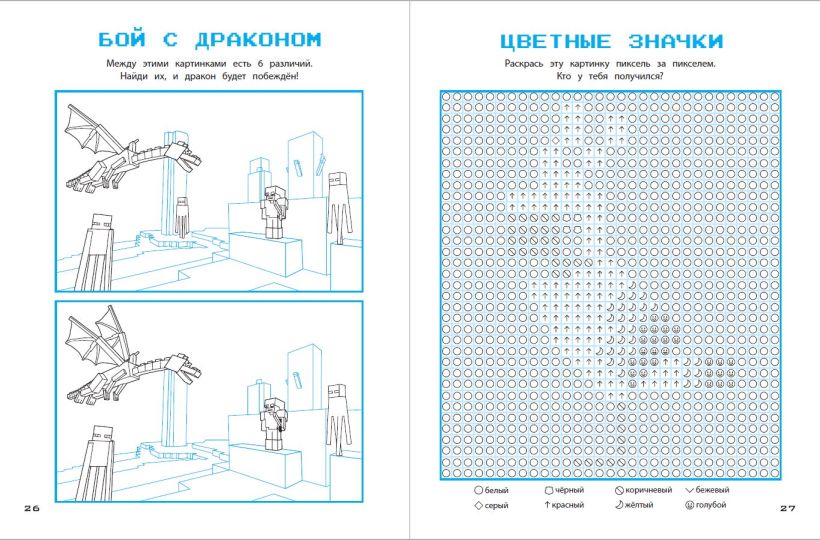 БОЙ С ДРАКОНОМ

Между этими картинками есть 6 различий. Найди их, и дракон будет побеждён!

26

ЦВЕТНЫЕ ЗНАЧКИ

Раскрась эту картинку пиксель за пикселем. Кто у тебя получился?

белый
чёрный
коричневый
бежевый
серый
красный
жёлтый
голубой

27