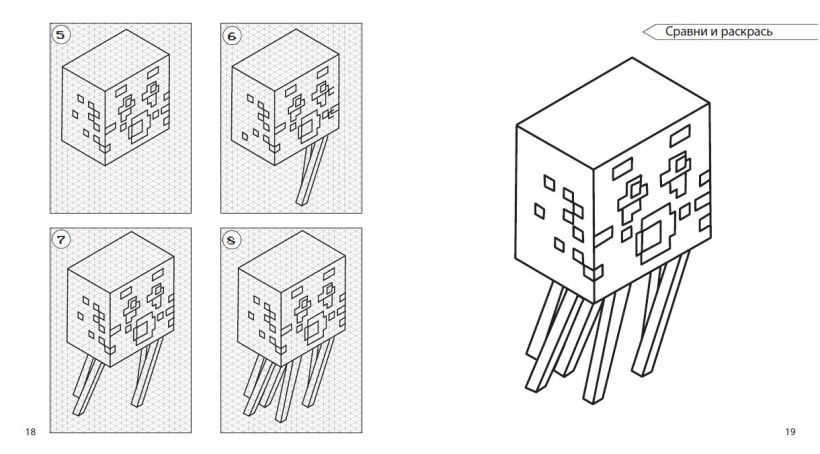 5

6

7

8

18

Сравни и раскрась

19