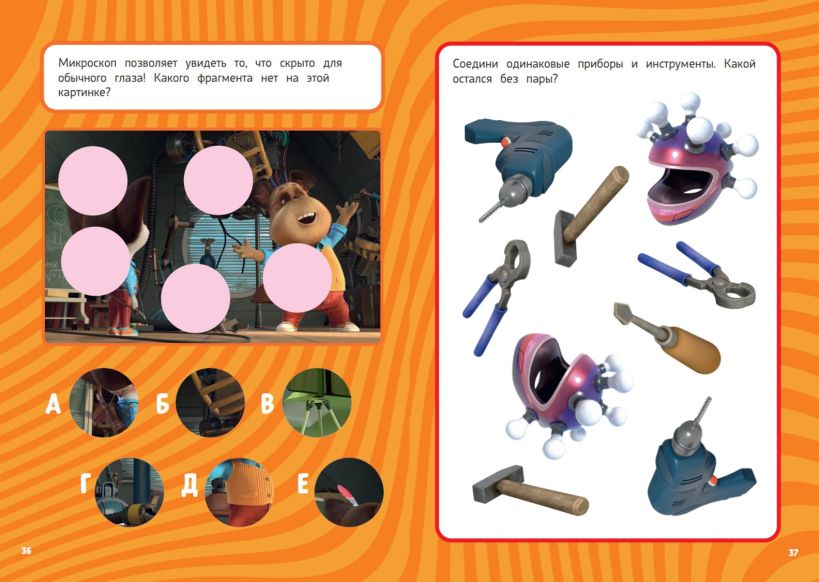 Микроскоп позволяет увидеть то, что скрыто для обычного глаза! Какого фрагмента нет на этой картинке?

А Б В

Г Д Е

36

Соедини одинаковые приборы и инструменты. Какой остался без пары?

37