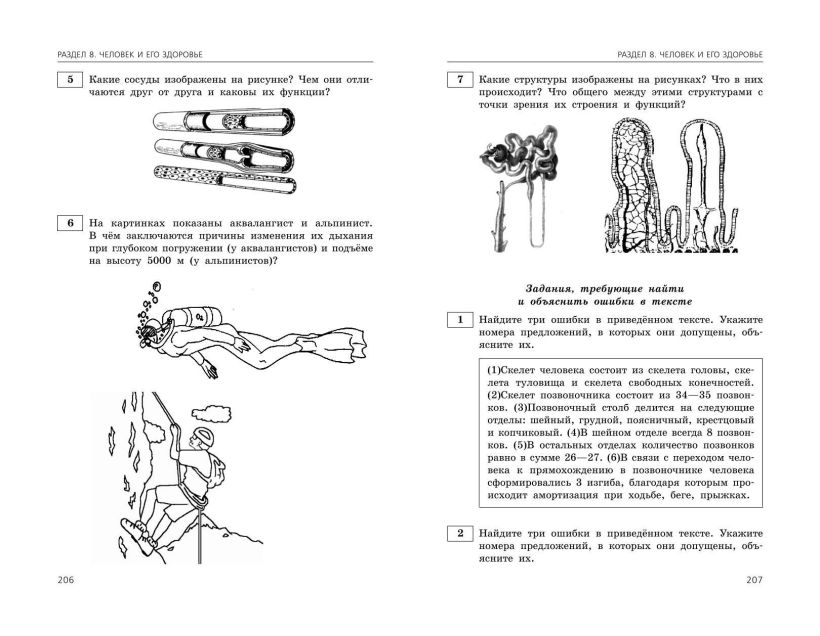 РАЗДЕЛ 8. ЧЕЛОВЕК И ЕГО ЗДОРОВЬЕ

5 Какие сосуды изображены на рисунке? Чем они отличаются друг от друга и каковы их функции?

6 На картинках показаны аквалангист и альпинист. В чём заключаются причины изменения их дыхания при глубоком погружении (у аквалангистов) и подъёме на высоту 5000 м (у альпинистов)?

$O_2$

206

РАЗДЕЛ 8. ЧЕЛОВЕК И ЕГО ЗДОРОВЬЕ

7 Какие структуры изображены на рисунках? Что в них происходит? Что общего между этими структурами с точки зрения их строения и функций?

Задания, требующие найти и объяснить ошибки в тексте

1 Найдите три ошибки в приведённом тексте. Укажите номера предложений, в которых они допущены, объясните их.

(1)Скелет человека состоит из скелета головы, скелета туловища и скелета свободных конечностей. (2)Скелет позвоночника состоит из 34—35 позвонков. (3)Позвоночный столб делится на следующие отделы: шейный, грудной, поясничный, крестцовый и копчиковый. (4)В шейном отделе всегда 8 позвонков. (5)В остальных отделах количество позвонков равно в сумме 26—27. (6)В связи с переходом человека к прямохождению в позвоночнике человека сформировались 3 изгиба, благодаря которым происходит амортизация при ходьбе, беге, прыжках.

2 Найдите три ошибки в приведённом тексте. Укажите номера предложений, в которых они допущены, объясните их.

207