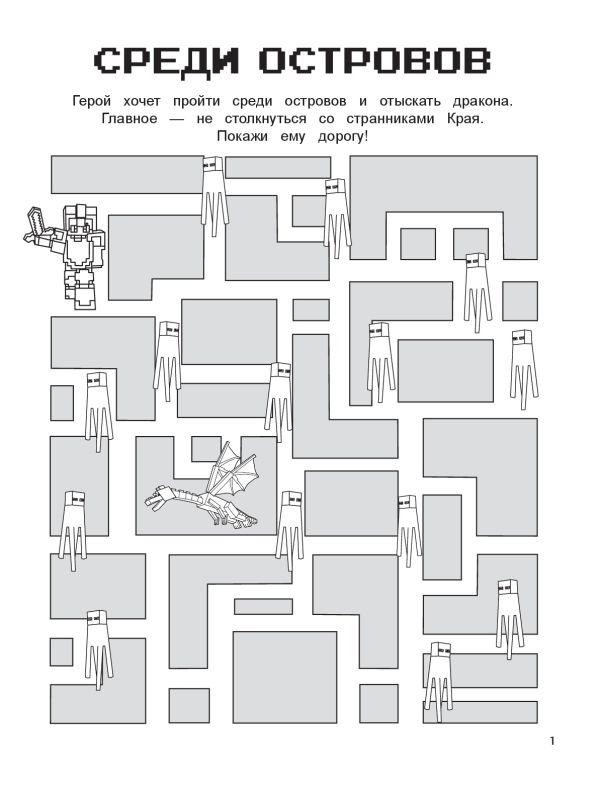 СРЕДИ ОСТРОВОВ

Герой хочет пройти среди островов и отыскать дракона. Главное — не столкнуться со странниками Края. Покажи ему дорогу!

1