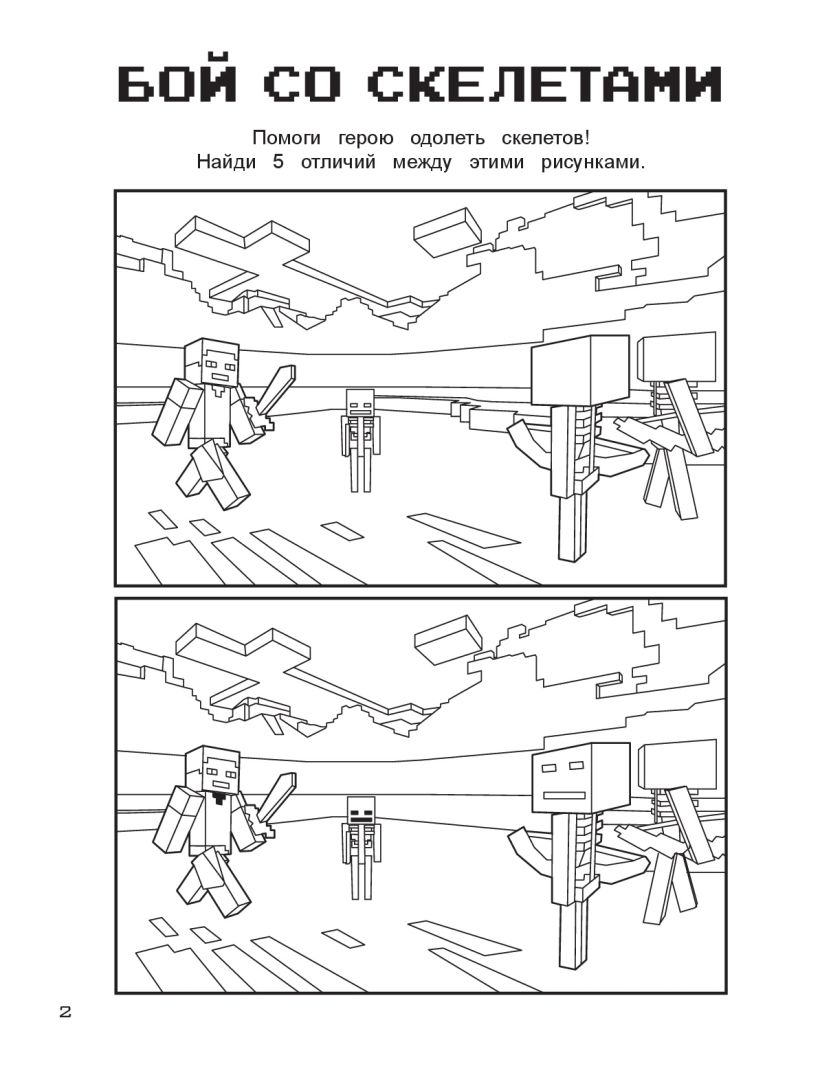 БОЙ СО СКЕЛЕТАМИ

Помоги герою одолеть скелетов!
Найди 5 отличий между этими рисунками.

2