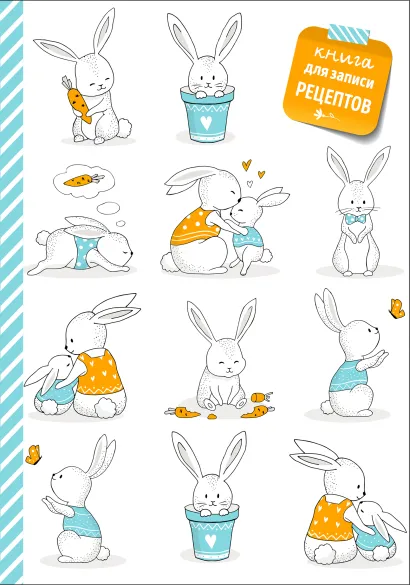 книга
для записи
РЕЦЕПТОВ