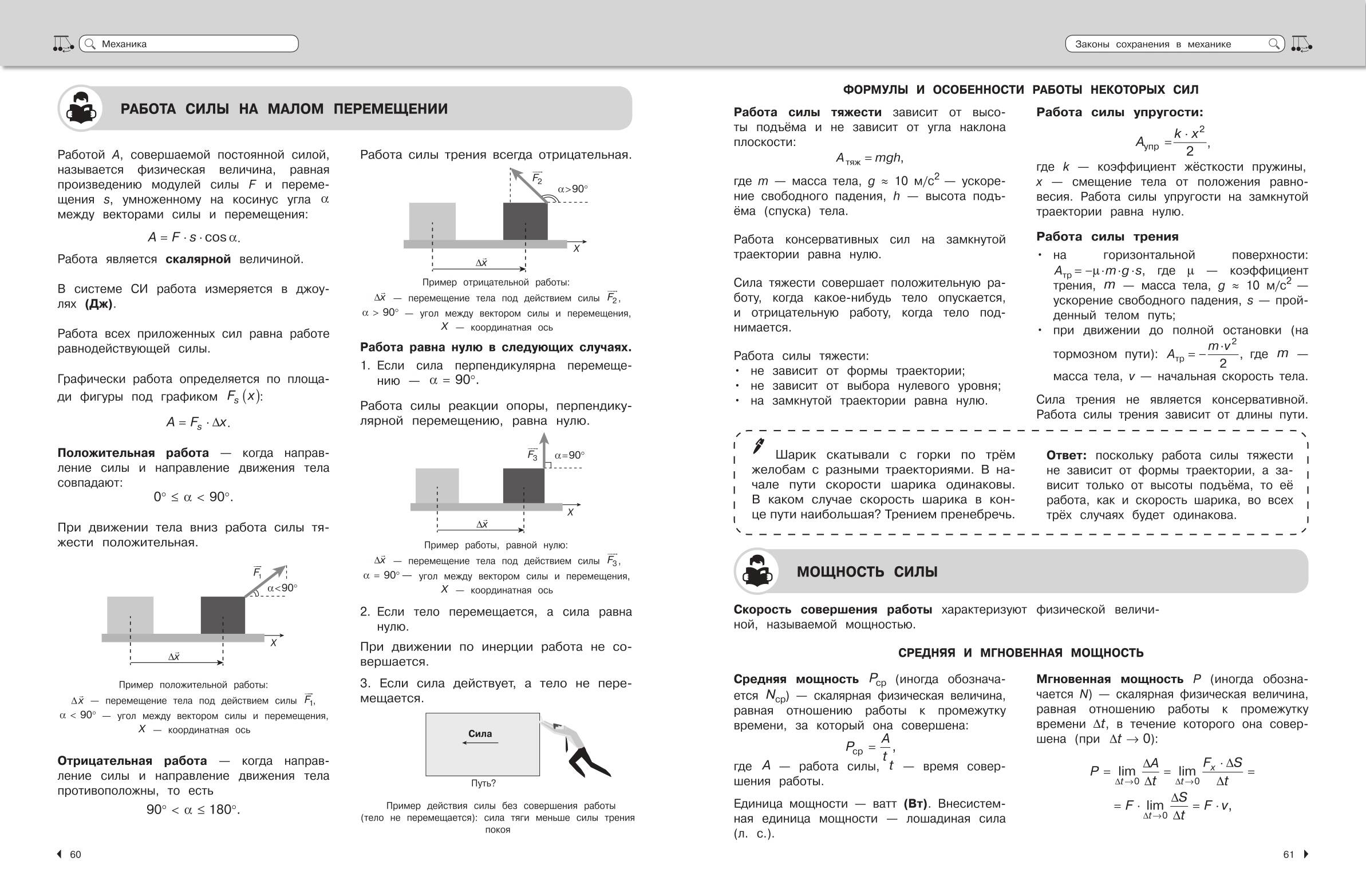 Механика

Законы сохранения в механике

РАБОТА СИЛЫ НА МАЛОМ ПЕРЕМЕЩЕНИИ

Работой $A$, совершаемой постоянной силой, называется физическая величина, равная произведению модулей силы $F$ и перемещения $s$, умноженному на косинус угла $\alpha$ между векторами силы и перемещения:

$A = F \cdot s \cdot \cos\alpha.$

Работа является **скалярной** величиной.

В системе СИ работа измеряется в джоулях **(Дж)**.

Работа всех приложенных сил равна работе равнодействующей силы.

Графически работа определяется по площади фигуры под графиком $F_s(x)$:

$A = F_s \cdot \Delta x.$

**Положительная работа** — когда направление силы и направление движения тела совпадают:

$0° \le \alpha < 90°.$

При движении тела вниз работа силы тяжести положительная.

$\vec{F_1}$ $\alpha<90°$ $X$ $\Delta\vec{x}$

Пример положительной работы:
$\Delta\vec{x}$ — перемещение тела под действием силы $\vec{F_1}$,
$\alpha < 90°$ — угол между вектором силы и перемещения,
$X$ — координатная ось

**Отрицательная работа** — когда направление силы и направление движения тела противоположны, то есть

$90° < \alpha \le 180°.$

Работа силы трения всегда отрицательная.

$\vec{F_2}$ $\alpha>90°$ $X$ $\Delta\vec{x}$

Пример отрицательной работы:
$\Delta\vec{x}$ — перемещение тела под действием силы $\vec{F_2}$,
$\alpha > 90°$ — угол между вектором силы и перемещения,
$X$ — координатная ось

**Работа равна нулю в следующих случаях.**

1. Если сила перпендикулярна перемещению — $\alpha = 90°$.

Работа силы реакции опоры, перпендикулярной перемещению, равна нулю.

$\vec{F_3}$ $\alpha=90°$ $X$ $\Delta\vec{x}$

Пример работы, равной нулю:
$\Delta\vec{x}$ — перемещение тела под действием силы $\vec{F_3}$,
$\alpha = 90°$ — угол между вектором силы и перемещения,
$X$ — координатная ось

2. Если тело перемещается, а сила равна нулю.

При движении по инерции работа не совершается.

3. Если сила действует, а тело не перемещается.

Сила

Путь?

Пример действия силы без совершения работы (тело не перемещается): сила тяги меньше силы трения покоя

60

ФОРМУЛЫ И ОСОБЕННОСТИ РАБОТЫ НЕКОТОРЫХ СИЛ

**Работа силы тяжести** зависит от высоты подъёма и не зависит от угла наклона плоскости:

$A_{тяж} = mgh,$

где $m$ — масса тела, $g \approx 10$ м/с$^2$ — ускорение свободного падения, $h$ — высота подъёма (спуска) тела.

Работа консервативных сил на замкнутой траектории равна нулю.

Сила тяжести совершает положительную работу, когда какое-нибудь тело опускается, и отрицательную работу, когда тело поднимается.

Работа силы тяжести:
• не зависит от формы траектории;
• не зависит от выбора нулевого уровня;
• на замкнутой траектории равна нулю.

**Работа силы упругости:**

$A_{упр} = \frac{k \cdot x^2}{2},$

где $k$ — коэффициент жёсткости пружины, $x$ — смещение тела от положения равновесия. Работа силы упругости на замкнутой траектории равна нулю.

**Работа силы трения**
• на горизонтальной поверхности: $A_{тр} = -\mu \cdot m \cdot g \cdot s$, где $\mu$ — коэффициент трения, $m$ — масса тела, $g \approx 10$ м/с$^2$ — ускорение свободного падения, $s$ — пройденный телом путь;
• при движении до полной остановки (на тормозном пути): $A_{тр} = -\frac{m \cdot v^2}{2}$, где $m$ — масса тела, $v$ — начальная скорость тела.

Сила трения не является консервативной. Работа силы трения зависит от длины пути.

Шарик скатывали с горки по трём желобам с разными траекториями. В начале пути скорости шарика одинаковы. В каком случае скорость шарика в конце пути наибольшая? Трением пренебречь.

**Ответ:** поскольку работа силы тяжести не зависит от формы траектории, а зависит только от высоты подъёма, то её работа, как и скорость шарика, во всех трёх случаях будет одинакова.

МОЩНОСТЬ СИЛЫ

**Скорость совершения работы** характеризуют физической величиной, называемой мощностью.

СРЕДНЯЯ И МГНОВЕННАЯ МОЩНОСТЬ

**Средняя мощность** $P_{ср}$ (иногда обозначается $N_{ср}$) — скалярная физическая величина, равная отношению работы к промежутку времени, за который она совершена:

$P_{ср} = \frac{A}{t},$

где $A$ — работа силы, $t$ — время совершения работы.

Единица мощности — ватт **(Вт)**. Внесистемная единица мощности — лошадиная сила (л. с.).

**Мгновенная мощность** $P$ (иногда обозначается $N$) — скалярная физическая величина, равная отношению работы к промежутку времени $\Delta t$, в течение которого она совершена (при $\Delta t \to 0$):

$P = \lim_{\Delta t \to 0} \frac{\Delta A}{\Delta t} = \lim_{\Delta t \to 0} \frac{F_x \cdot \Delta S}{\Delta t} =$
$= F \cdot \lim_{\Delta t \to 0} \frac{\Delta S}{\Delta t} = F \cdot v,$

61