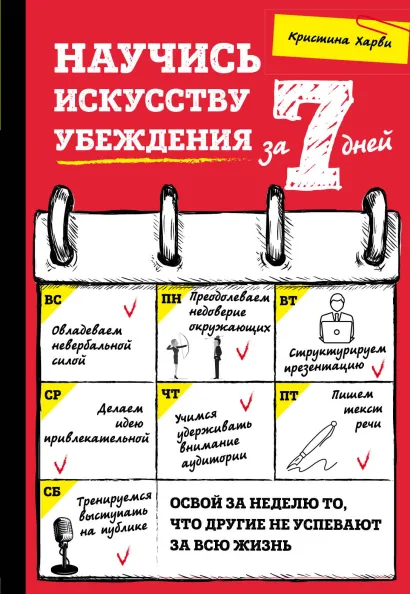 Кристина Харви

НАУЧИСЬ ИСКУССТВУ УБЕЖДЕНИЯ за 7 дней

ВС
Овладеваем невербальной силой

ПН
Преодолеваем недоверие окружающих

ВТ
Структурируем презентацию

СР
Делаем идею привлекательной

ЧТ
Учимся удерживать внимание аудитории

ПТ
Пишем текст речи

СБ
Тренируемся выступать на публике

ОСВОЙ ЗА НЕДЕЛЮ ТО, ЧТО ДРУГИЕ НЕ УСПЕВАЮТ ЗА ВСЮ ЖИЗНЬ