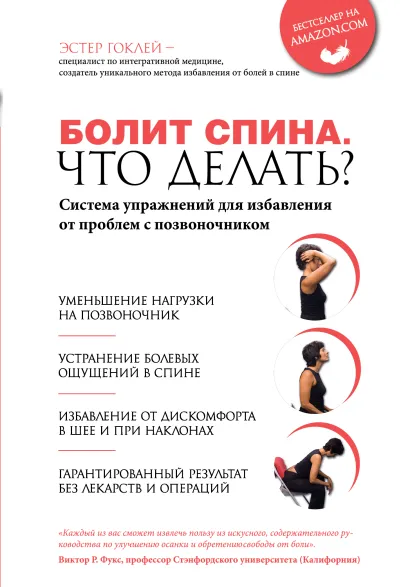 БЕСТСЕЛЛЕР НА AMAZON.COM

ЭСТЕР ГОКЛЕЙ –
специалист по интегративной медицине, создатель уникального метода избавления от болей в спине

БОЛИТ СПИНА.
ЧТО ДЕЛАТЬ?

Система упражнений для избавления от проблем с позвоночником

УМЕНЬШЕНИЕ НАГРУЗКИ НА ПОЗВОНОЧНИК

УСТРАНЕНИЕ БОЛЕВЫХ ОЩУЩЕНИЙ В СПИНЕ

ИЗБАВЛЕНИЕ ОТ ДИСКОМФОРТА В ШЕЕ И ПРИ НАКЛОНАХ

ГАРАНТИРОВАННЫЙ РЕЗУЛЬТАТ БЕЗ ЛЕКАРСТВ И ОПЕРАЦИЙ

«Каждый из вас сможет извлечь пользу из искусного, содержательного руководства по улучшению осанки и обретениюсвободы от боли».
Виктор Р. Фукс, профессор Стэнфордского университета (Калифорния)