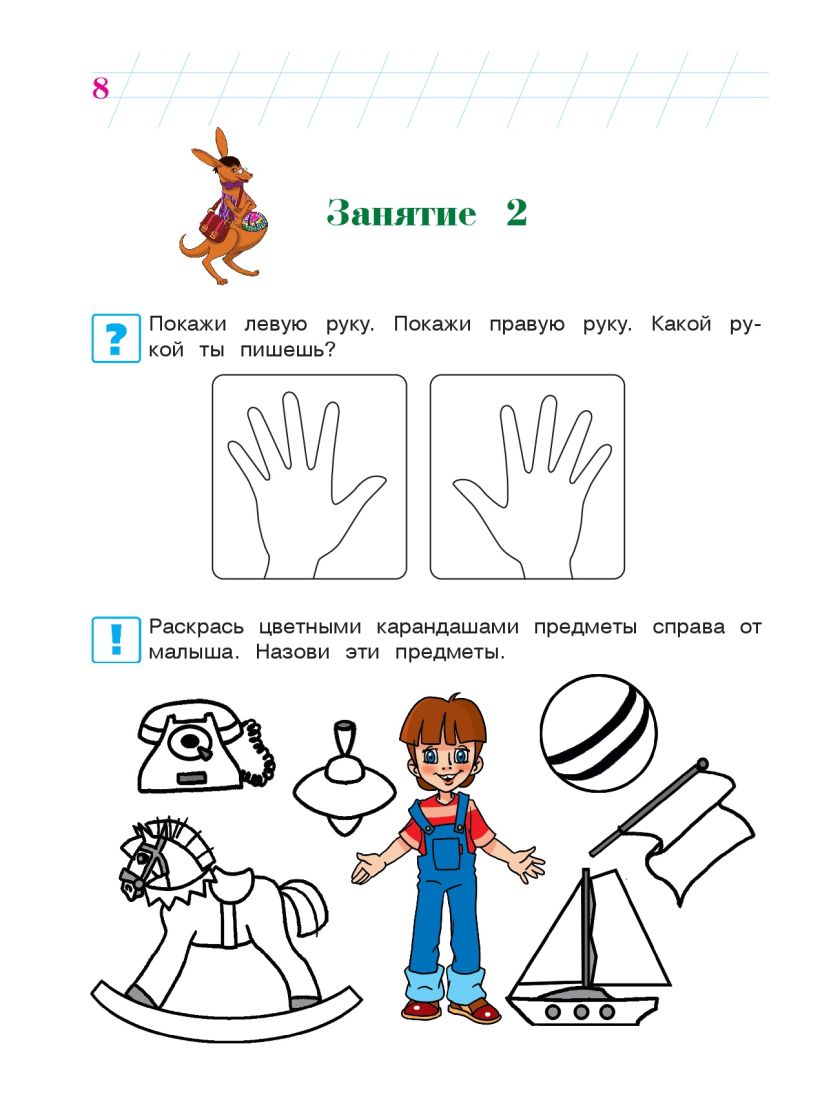 8

Занятие 2

?

Покажи левую руку. Покажи правую руку. Какой рукой ты пишешь?

!

Раскрась цветными карандашами предметы справа от малыша. Назови эти предметы.