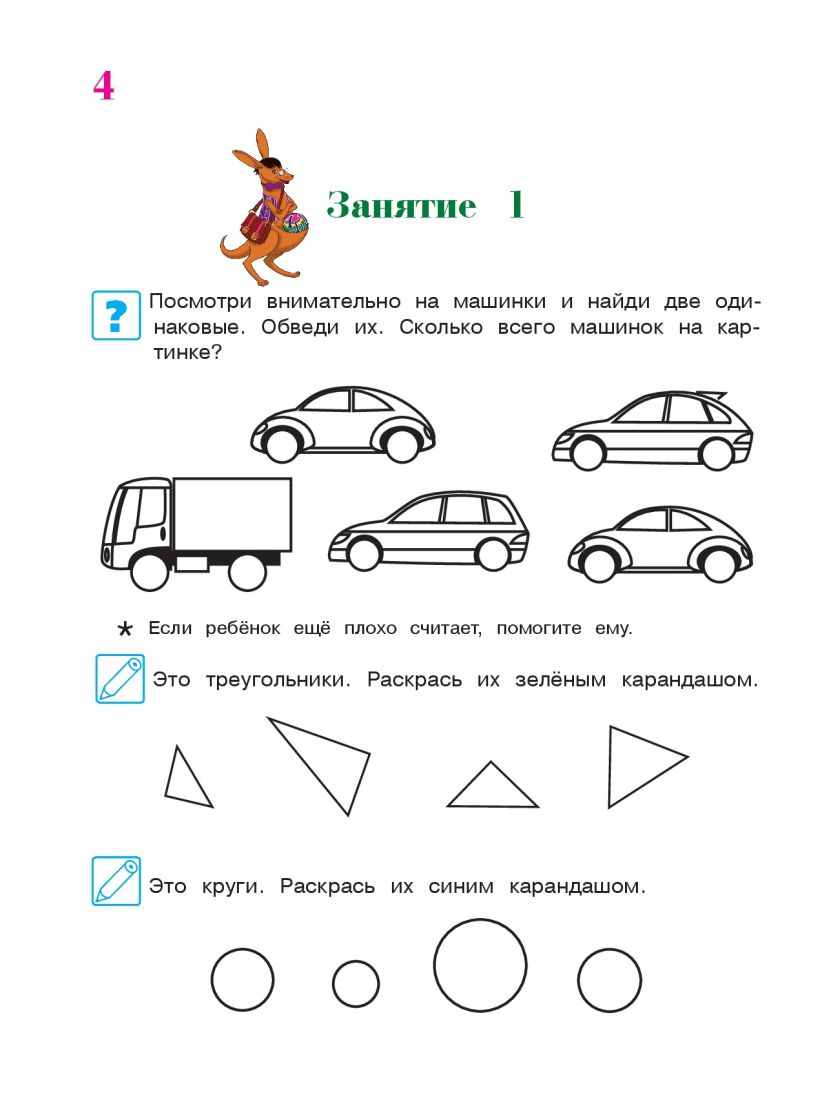 4

Занятие 1

? Посмотри внимательно на машинки и найди две одинаковые. Обведи их. Сколько всего машинок на картинке?

* Если ребёнок ещё плохо считает, помогите ему.

Это треугольники. Раскрась их зелёным карандашом.

Это круги. Раскрась их синим карандашом.